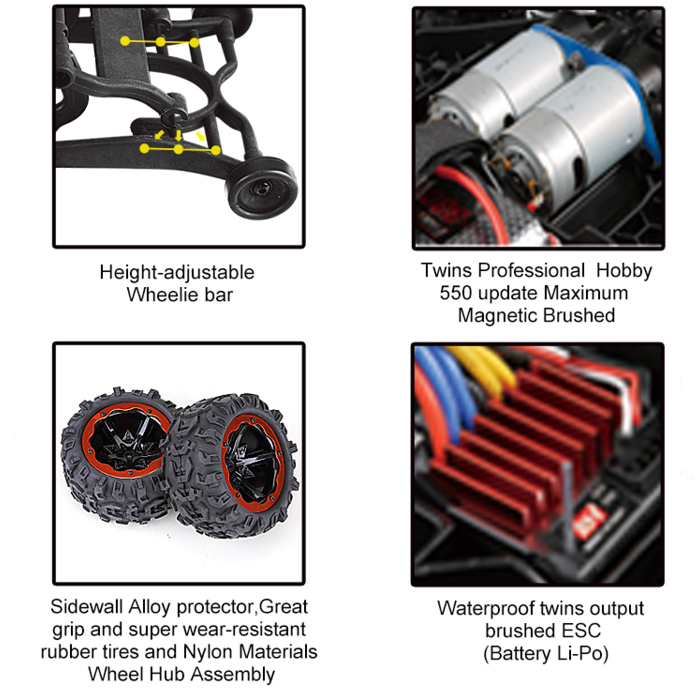 Height-adjustable
Wheelie bar

Twins Professional Hobby
550 update Maximum
Magnetic Brushed

Sidewall Alloy protector,Great
grip and super wear-resistant
rubber tires and Nylon Materials
Wheel Hub Assembly

Waterproof twins output
brushed ESC
(Battery Li-Po)