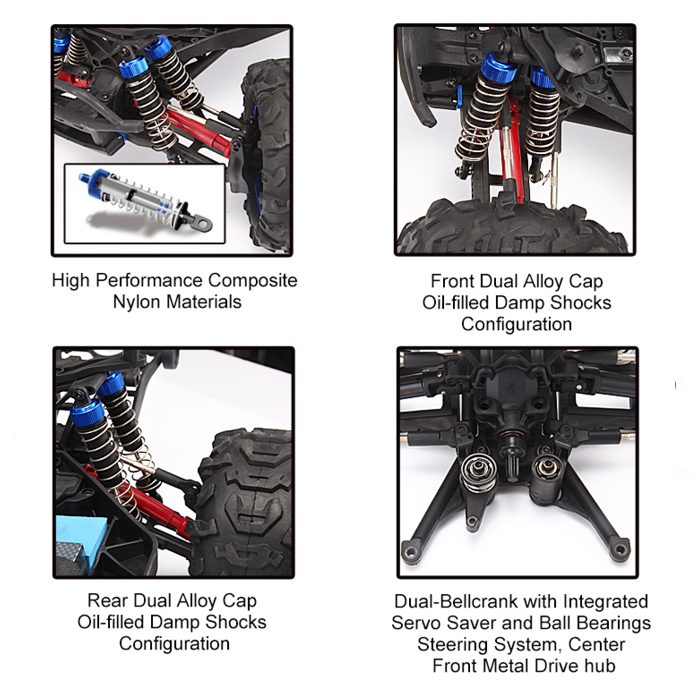 High Performance Composite Nylon Materials

Front Dual Alloy Cap Oil-filled Damp Shocks Configuration

Rear Dual Alloy Cap Oil-filled Damp Shocks Configuration

Dual-Bellcrank with Integrated Servo Saver and Ball Bearings Steering System, Center Front Metal Drive hub